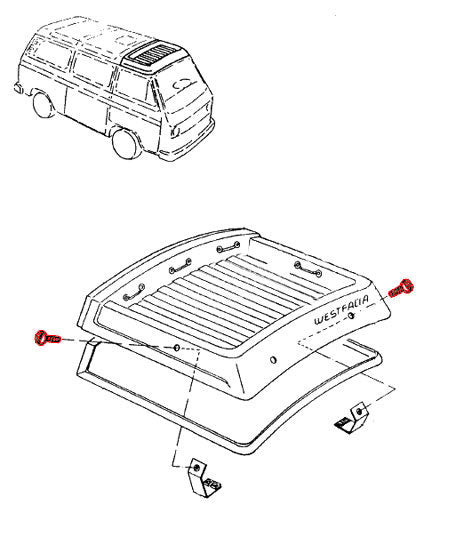 WESTFALIA